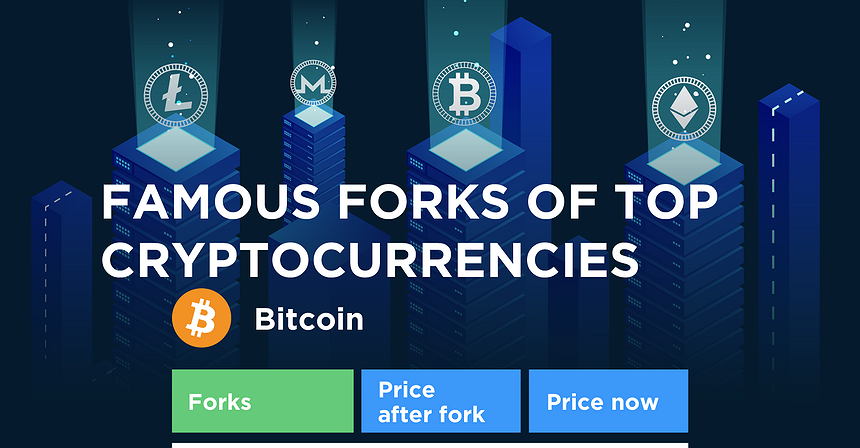 FAMOUS FORKS OF TOP CRYPTOCURRENCIES

Bitcoin

| Forks | Price after fork | Price now |
|---|---|---|